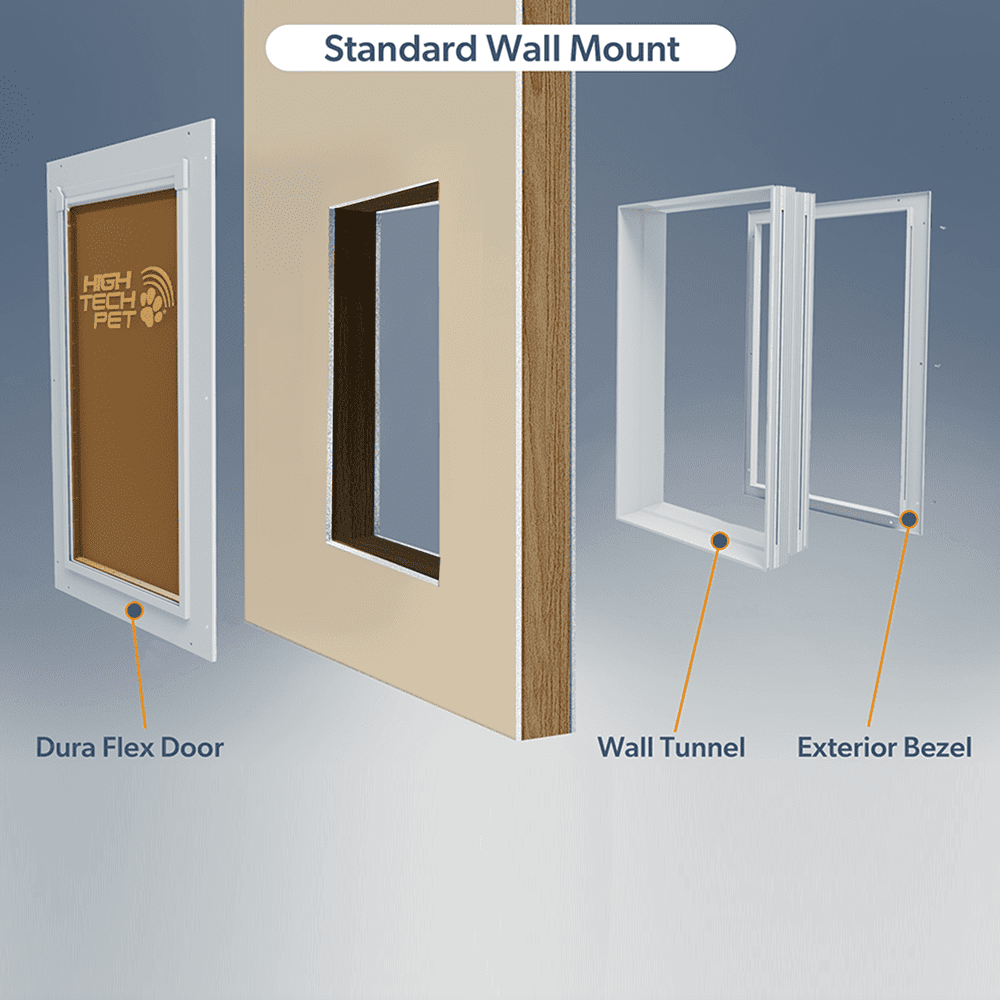 Standard Wall Mount

HIGH TECH PET

Dura Flex Door

Wall Tunnel

Exterior Bezel