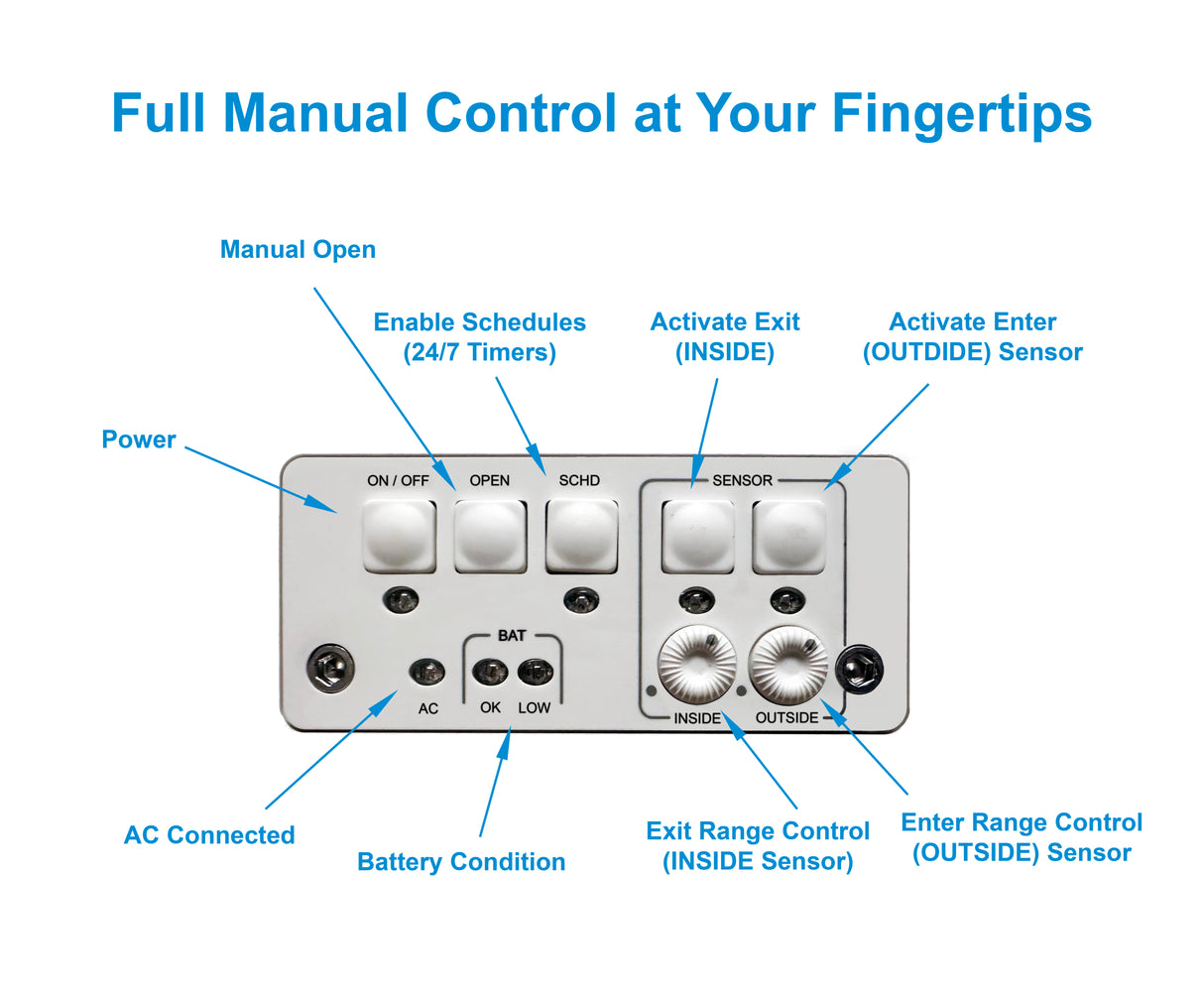 Full Manual Control at Your Fingertips

Manual Open

Enable Schedules (24/7 Timers)

Activate Exit (INSIDE)

Activate Enter (OUTDIDE) Sensor

Power

ON / OFF

OPEN

SCHD

SENSOR

BAT

AC

OK

LOW

INSIDE

OUTSIDE

AC Connected

Battery Condition

Exit Range Control (INSIDE Sensor)

Enter Range Control (OUTSIDE) Sensor