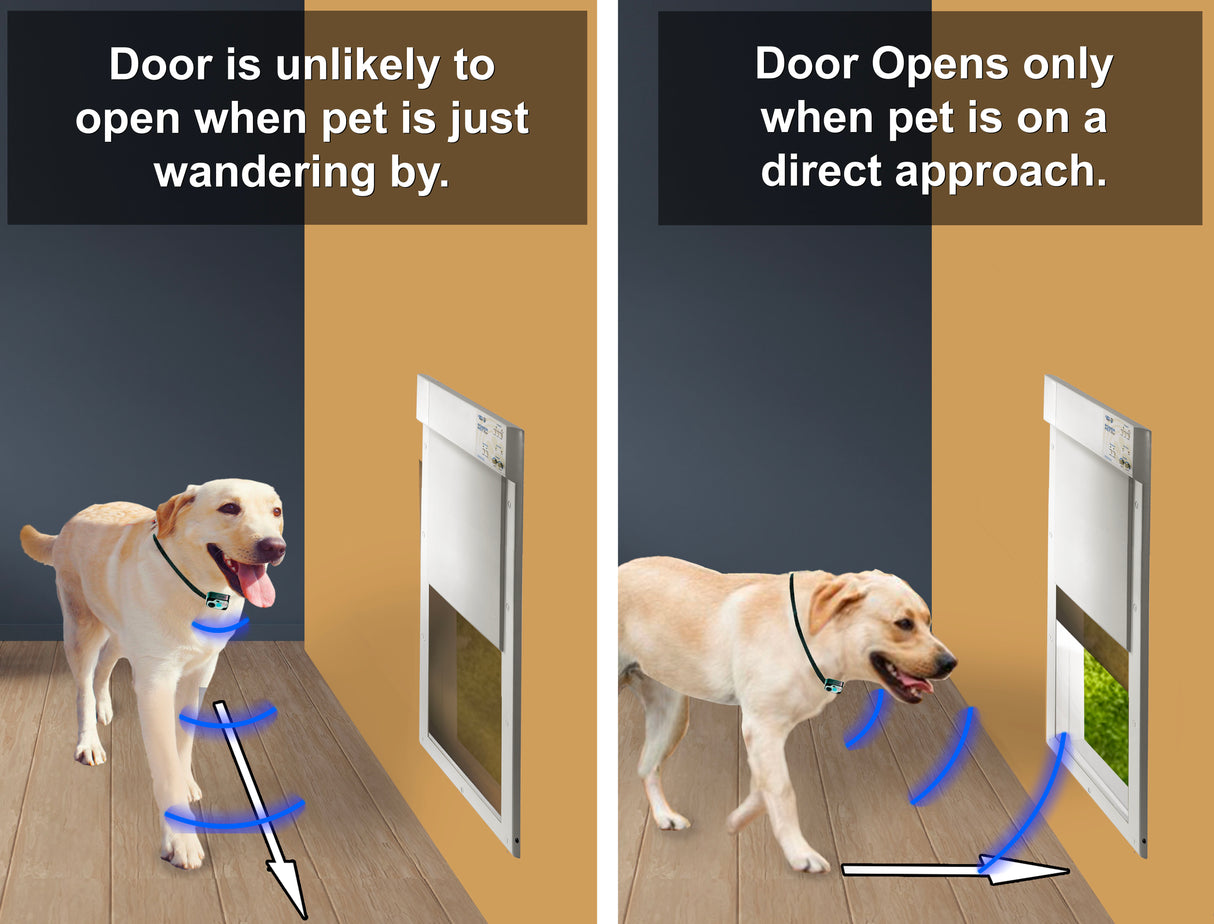 Door is unlikely to open when pet is just wandering by.

Door Opens only when pet is on a direct approach.