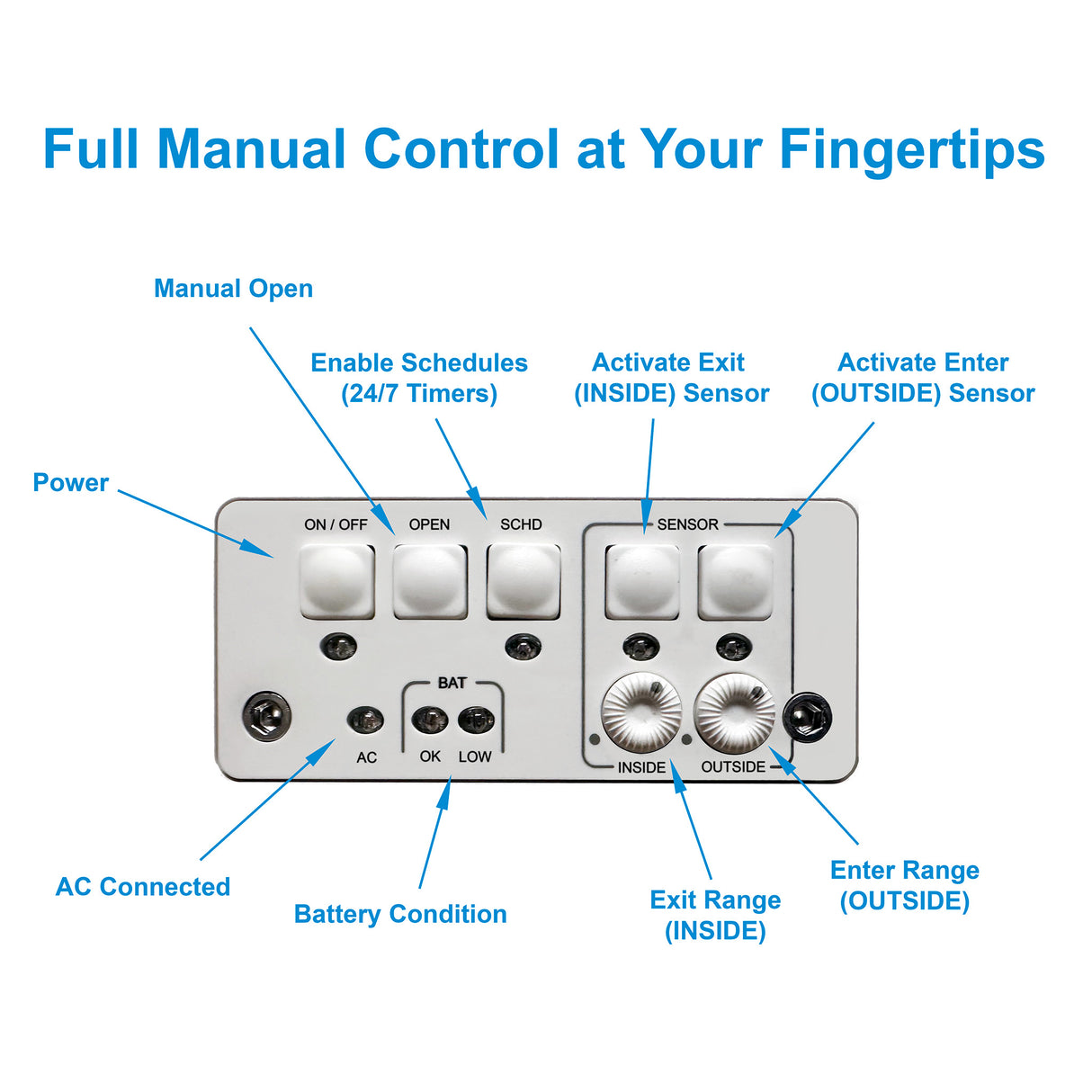 Full Manual Control at Your Fingertips

Manual Open

Enable Schedules (24/7 Timers)

Activate Exit (INSIDE) Sensor

Activate Enter (OUTSIDE) Sensor

Power

ON / OFF

OPEN

SCHD

SENSOR

BAT

AC

OK

LOW

INSIDE

OUTSIDE

AC Connected

Battery Condition

Exit Range (INSIDE)

Enter Range (OUTSIDE)